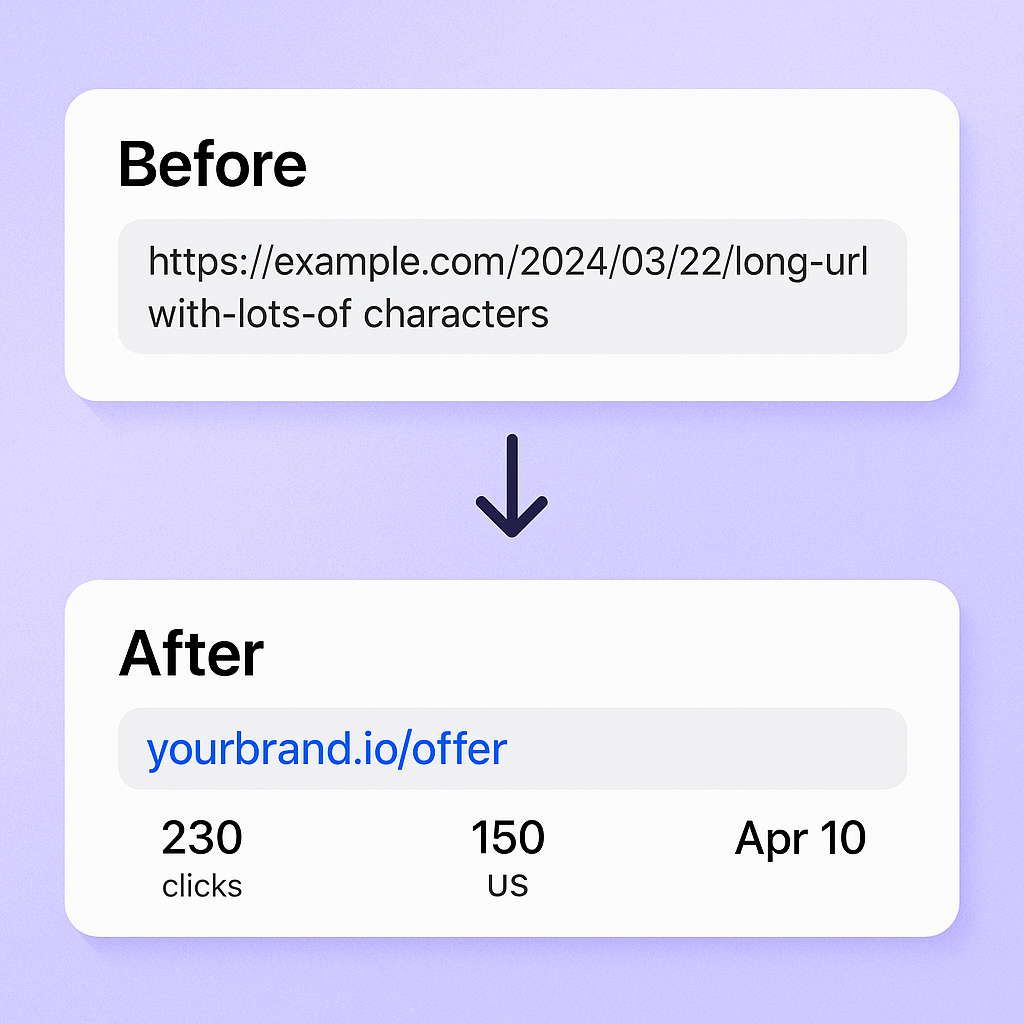 Before

https://example.com/2024/03/22/long-url with-lots-of characters

After

yourbrand.io/offer

230
clicks

150
US

Apr 10